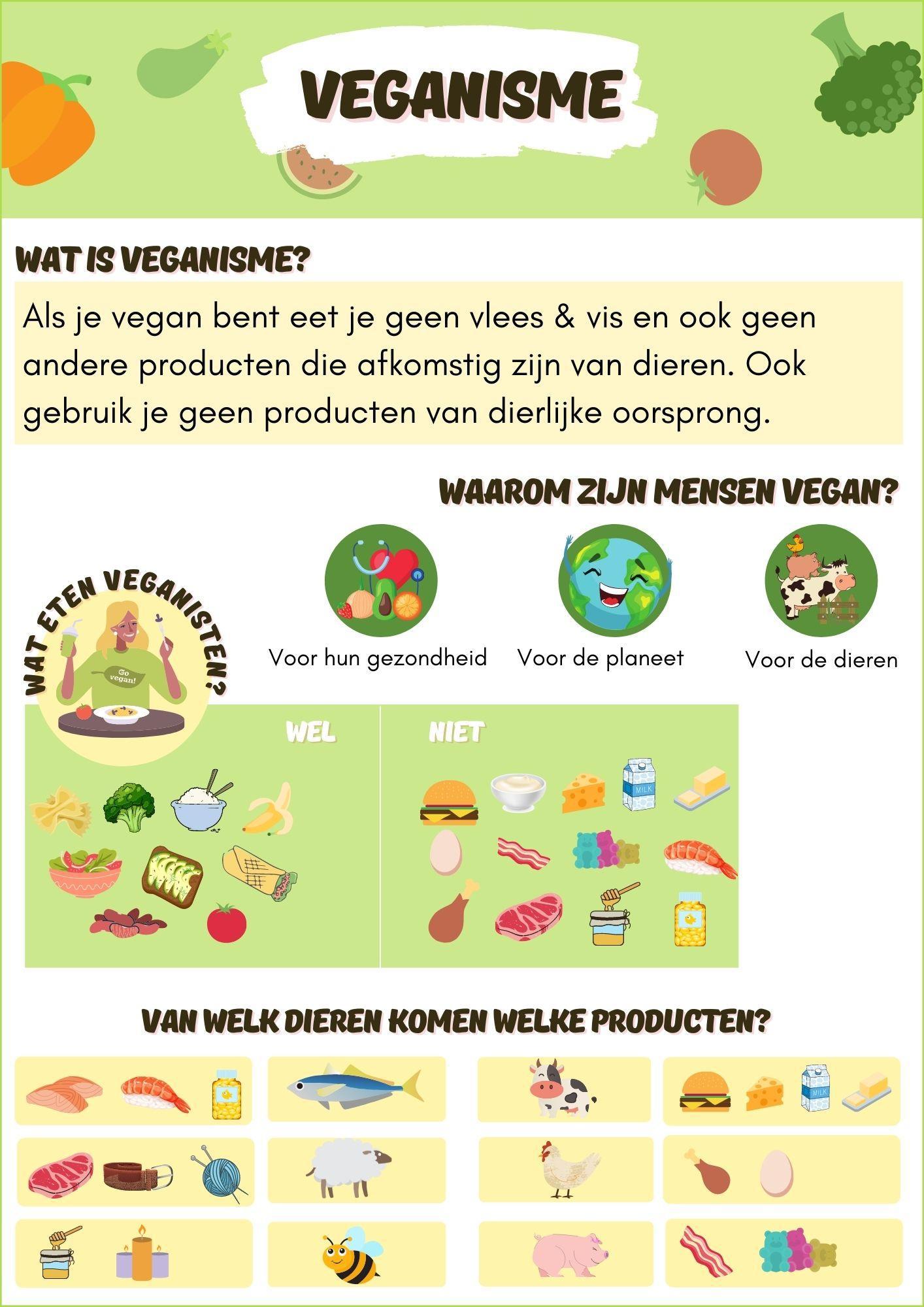 VEGANISME

WAT IS VEGANISME?

Als je vegan bent eet je geen vlees & vis en ook geen andere producten die afkomstig zijn van dieren. Ook gebruik je geen producten van dierlijke oorsprong.

WAAROM ZIJN MENSEN VEGAN?

Voor hun gezondheid

Voor de planeet

Voor de dieren

WAT ETEN VEGANISTEN?

Go vegan!

WEL

NIET

MILK

VAN WELK DIEREN KOMEN WELKE PRODUCTEN?

MILK